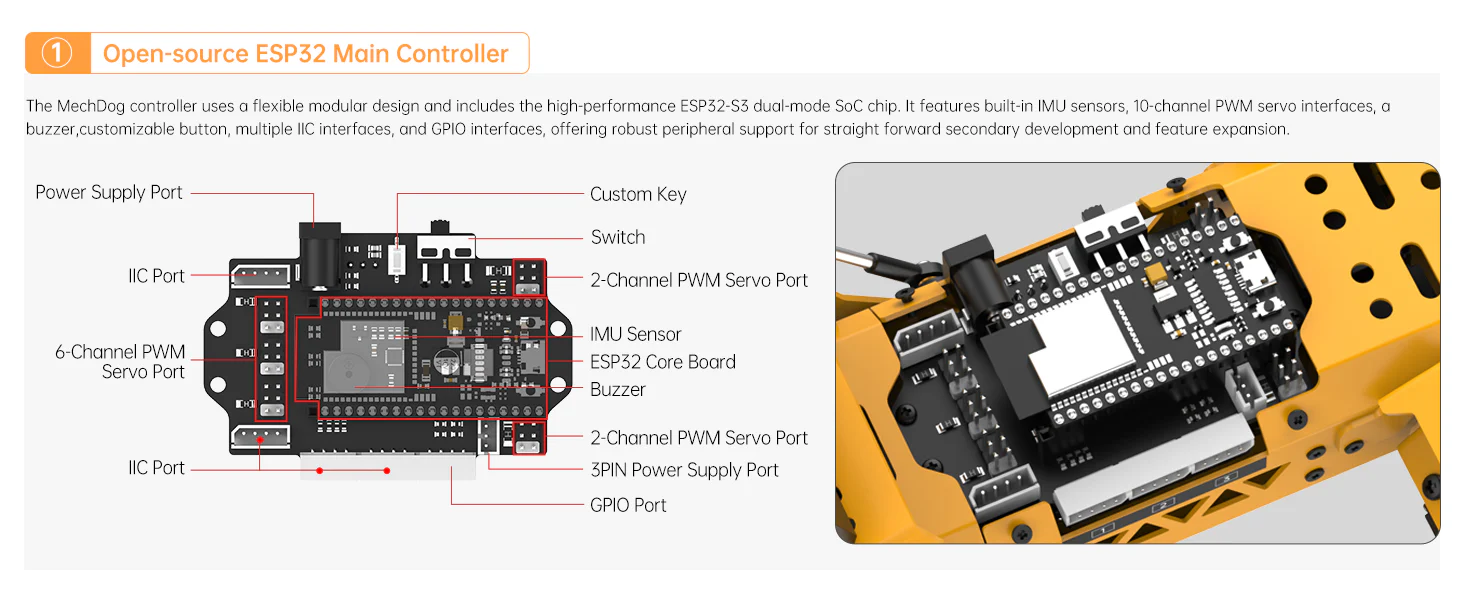 ① Open-source ESP32 Main Controller

The MechDog controller uses a flexible modular design and includes the high-performance ESP32-S3 dual-mode SoC chip. It features built-in IMU sensors, 10-channel PWM servo interfaces, a buzzer,customizable button, multiple IIC interfaces, and GPIO interfaces, offering robust peripheral support for straight forward secondary development and feature expansion.

Power Supply Port

IIC Port

6-Channel PWM Servo Port

IIC Port

Custom Key

Switch

2-Channel PWM Servo Port

IMU Sensor

ESP32 Core Board

Buzzer

2-Channel PWM Servo Port

3PIN Power Supply Port

GPIO Port

1

2

3